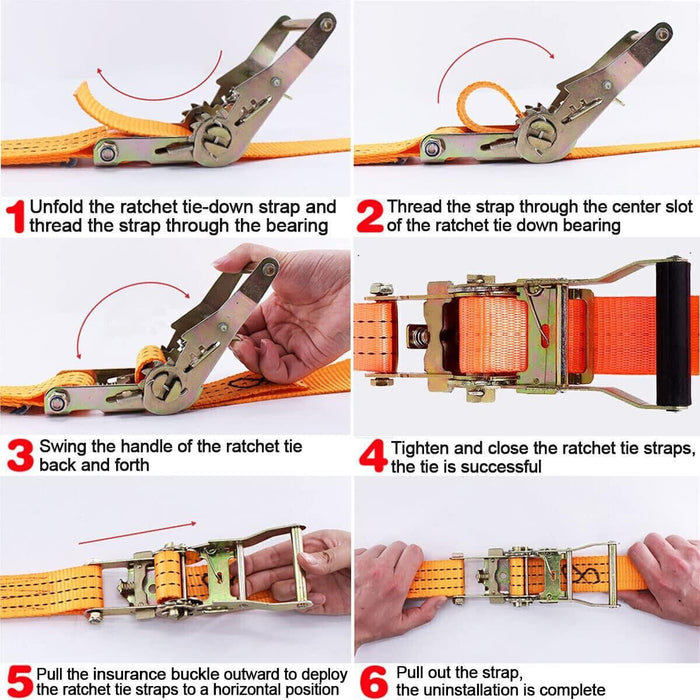 1 Unfold the ratchet tie-down strap and thread the strap through the bearing

2 Thread the strap through the center slot of the ratchet tie down bearing

3 Swing the handle of the ratchet tie back and forth

4 Tighten and close the ratchet tie straps, the tie is successful

5 Pull the insurance buckle outward to deploy the ratchet tie straps to a horizontal position

6 Pull out the strap, the uninstallation is complete