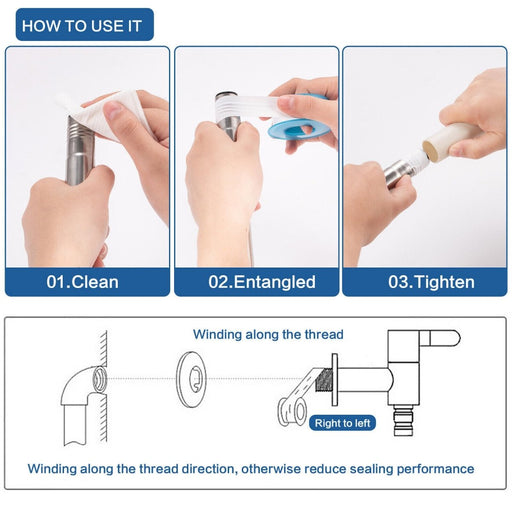 HOW TO USE IT

01.Clean

02.Entangled

03.Tighten

Winding along the thread

Right to left

Winding along the thread direction, otherwise reduce sealing performance