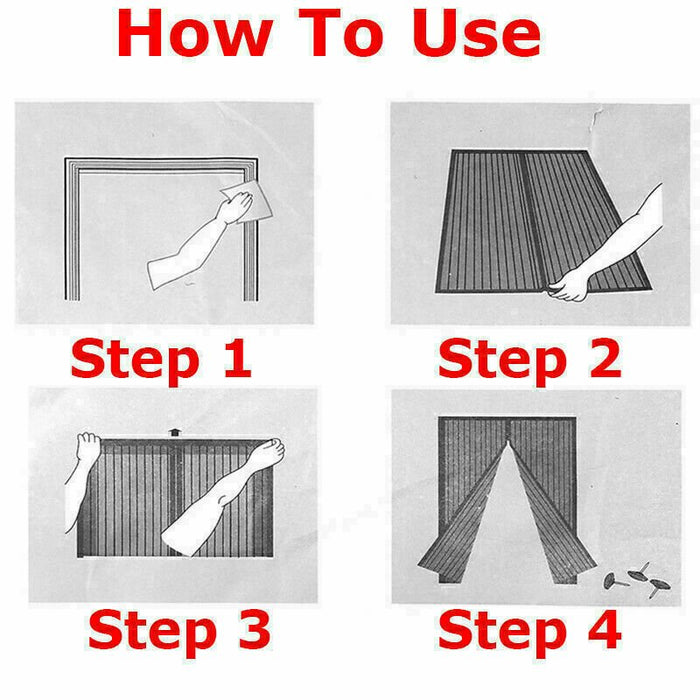 How To Use

Step 1

Step 2

Step 3

Step 4