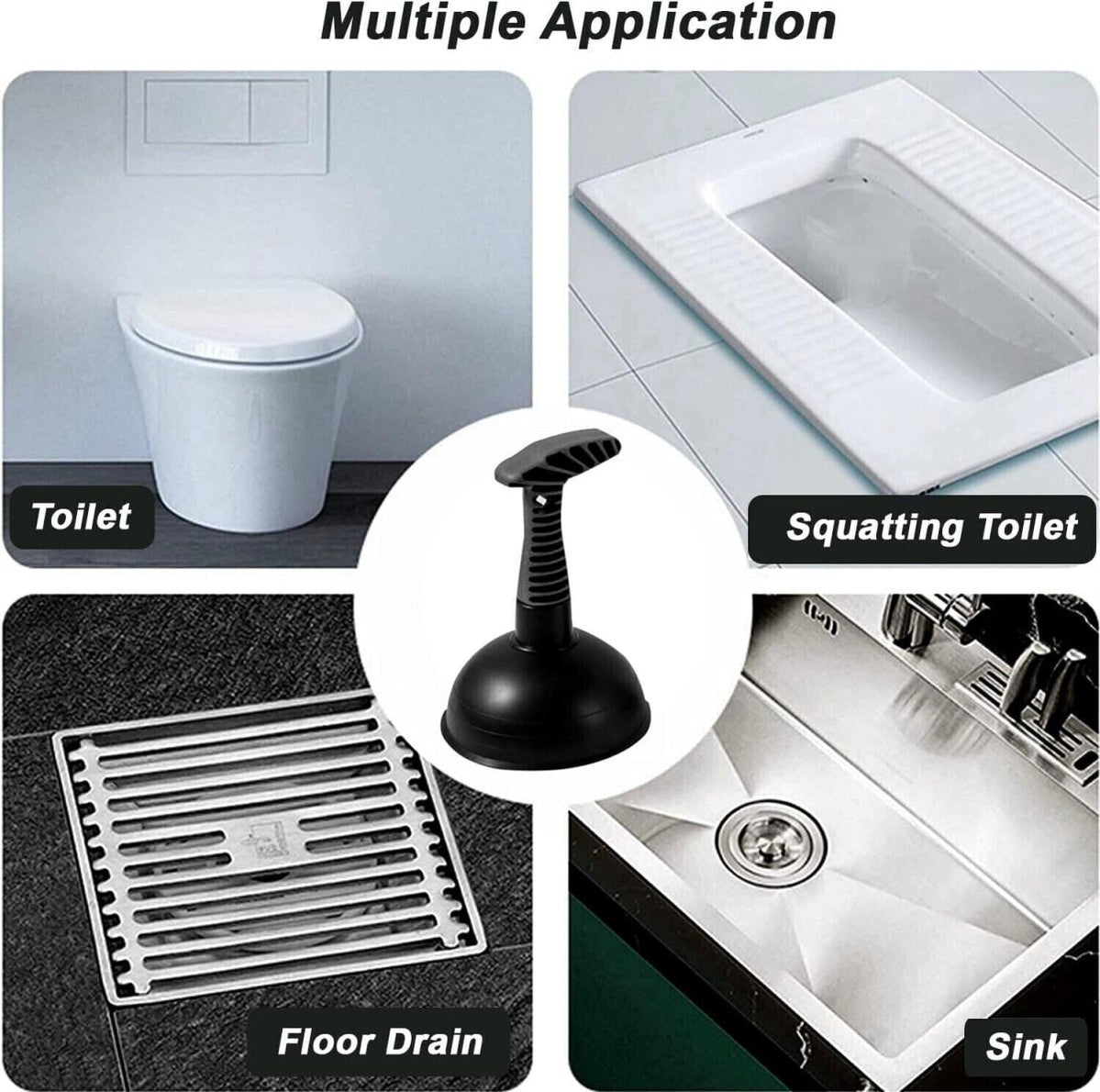 Multiple Application

Toilet

Squatting Toilet

Floor Drain

Sink