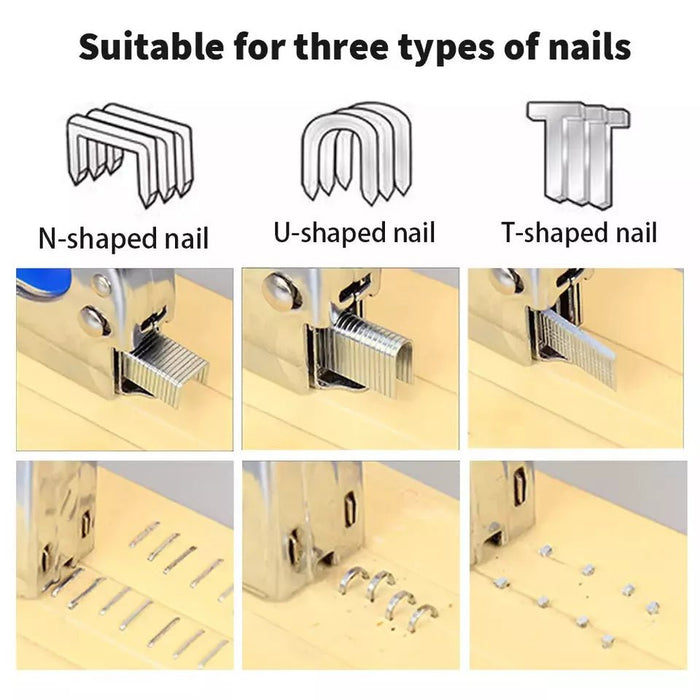 Suitable for three types of nails

N-shaped nail

U-shaped nail

T-shaped nail