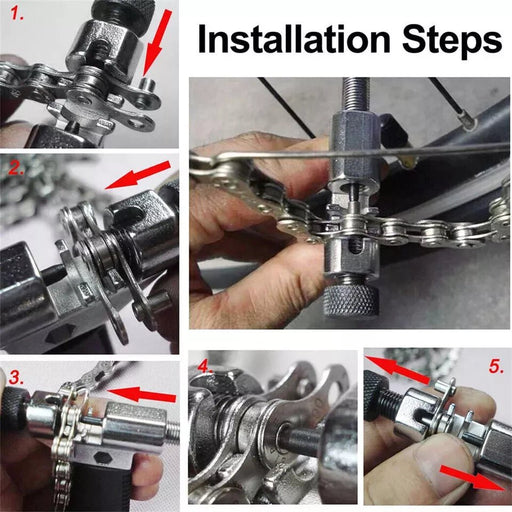 1.

Installation Steps

2.

3.

4.

5.