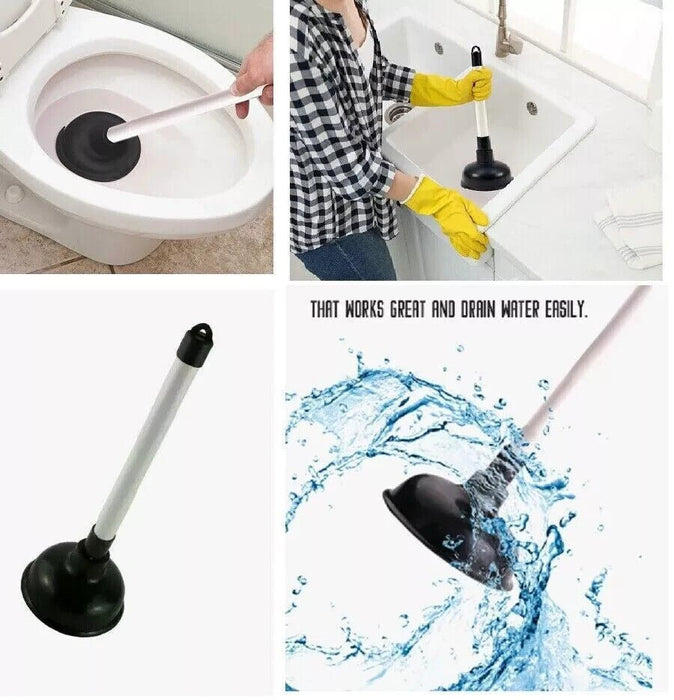 THAT WORKS GREAT AND DRAIN WATER EASILY.