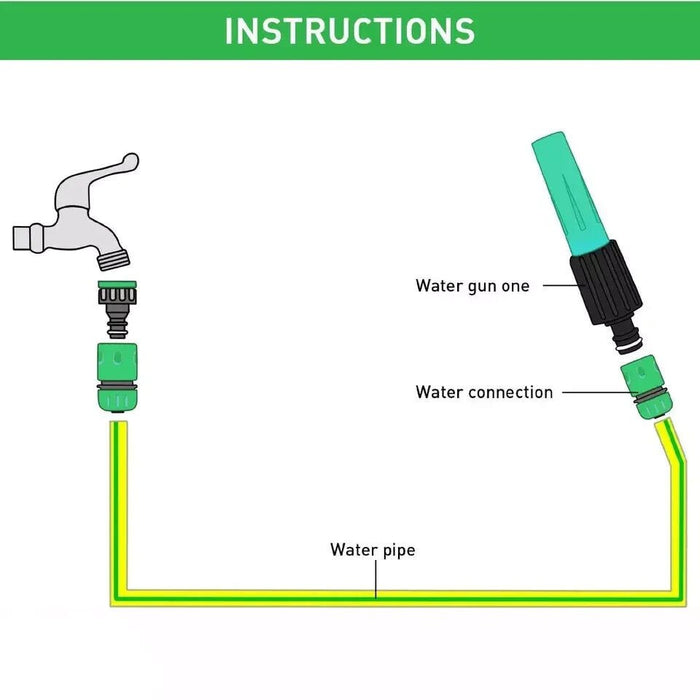 INSTRUCTIONS

Water gun one

Water connection

Water pipe