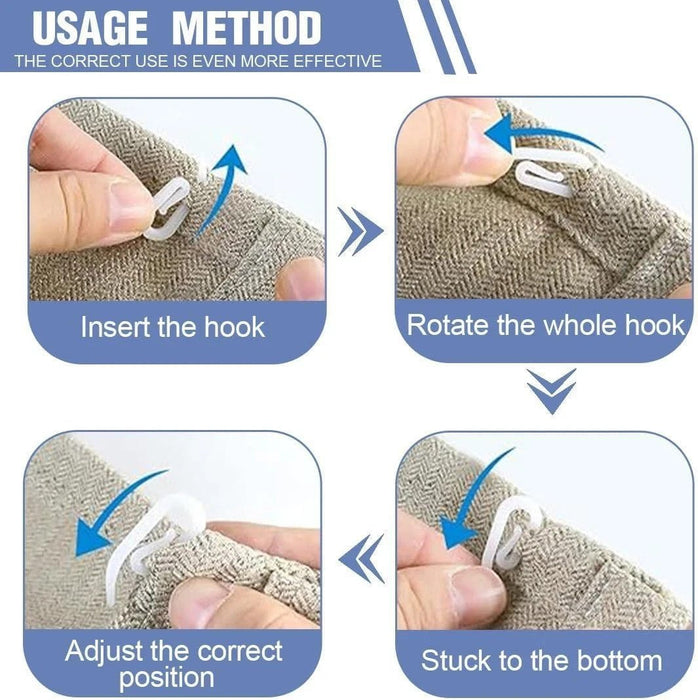 USAGE METHOD
THE CORRECT USE IS EVEN MORE EFFECTIVE

Insert the hook

Rotate the whole hook

Stuck to the bottom

Adjust the correct position