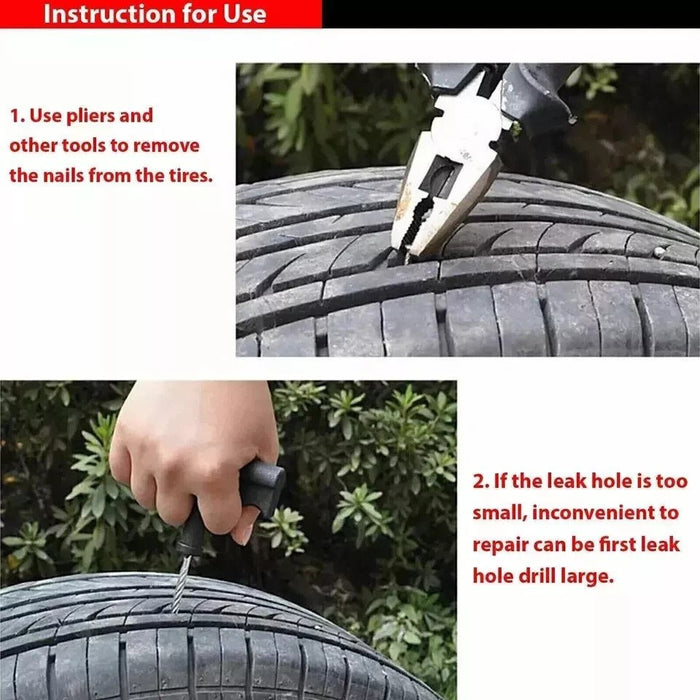 Instruction for Use

1. Use pliers and other tools to remove the nails from the tires.

2. If the leak hole is too small, inconvenient to repair can be first leak hole drill large.