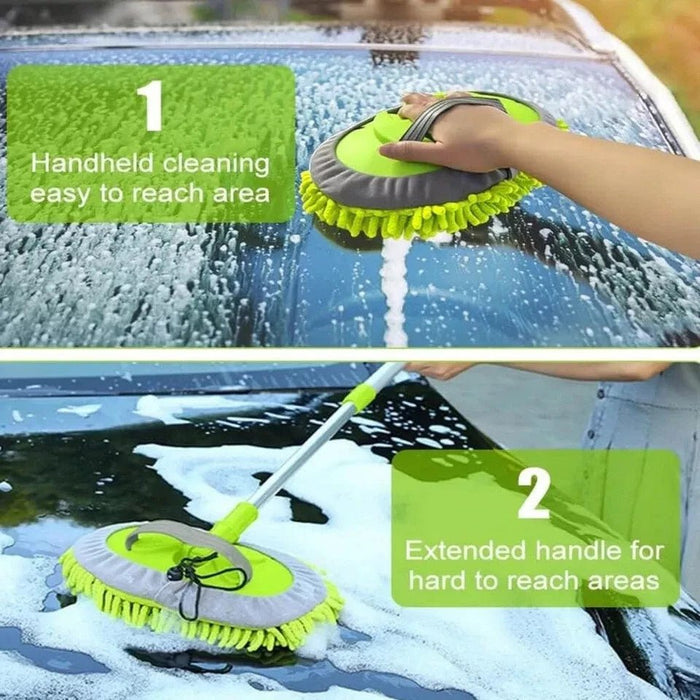 1
Handheld cleaning easy to reach area

2
Extended handle for hard to reach areas