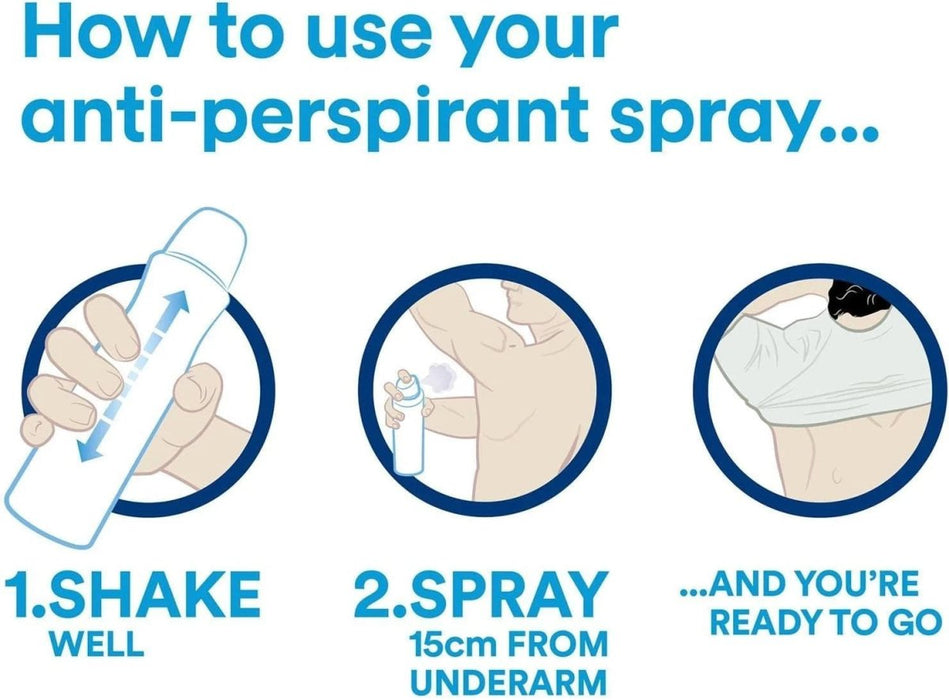 How to use your anti-perspirant spray...

1.SHAKE WELL

2.SPRAY 15cm FROM UNDERARM

...AND YOU'RE READY TO GO