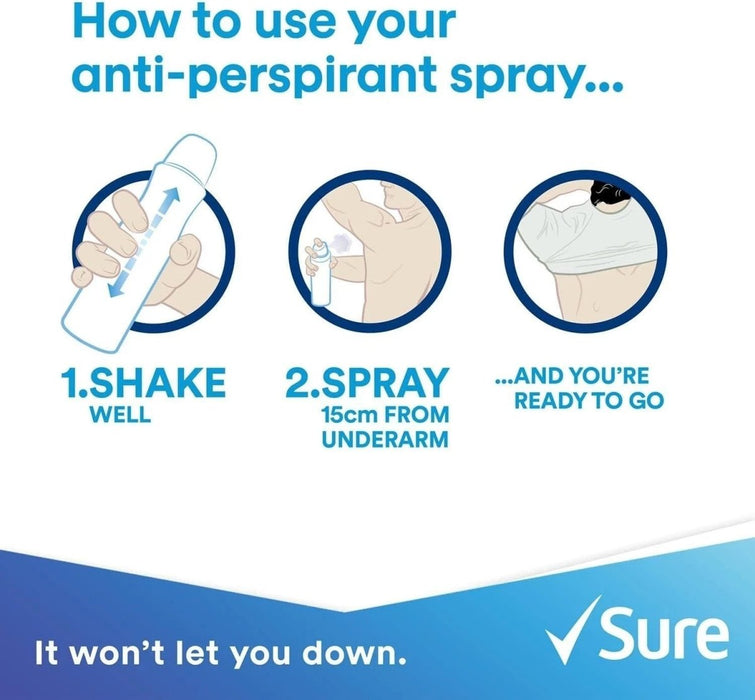 How to use your anti-perspirant spray...

1.SHAKE
WELL

2.SPRAY
15cm FROM UNDERARM

...AND YOU'RE READY TO GO

It won't let you down.

Sure