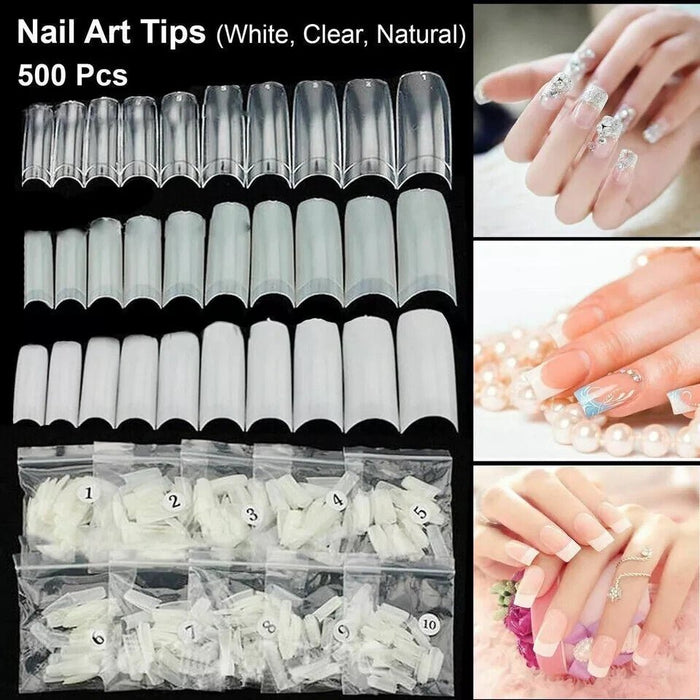 Nail Art Tips (White, Clear, Natural)
500 Pcs

1
2
3
4
5
6
7
8
9
10