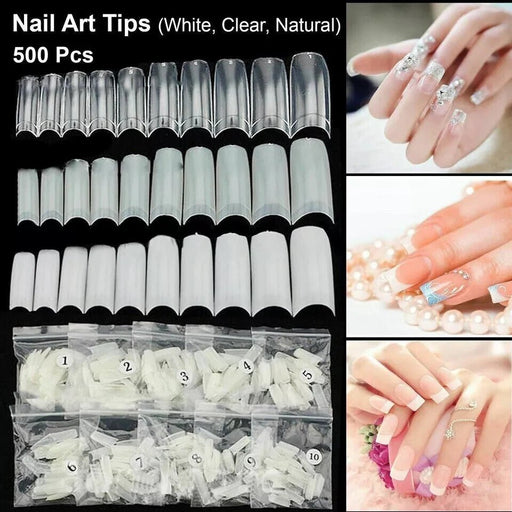 Nail Art Tips (White, Clear, Natural)
500 Pcs

1
2
3
4
5
6
7
8
9
10